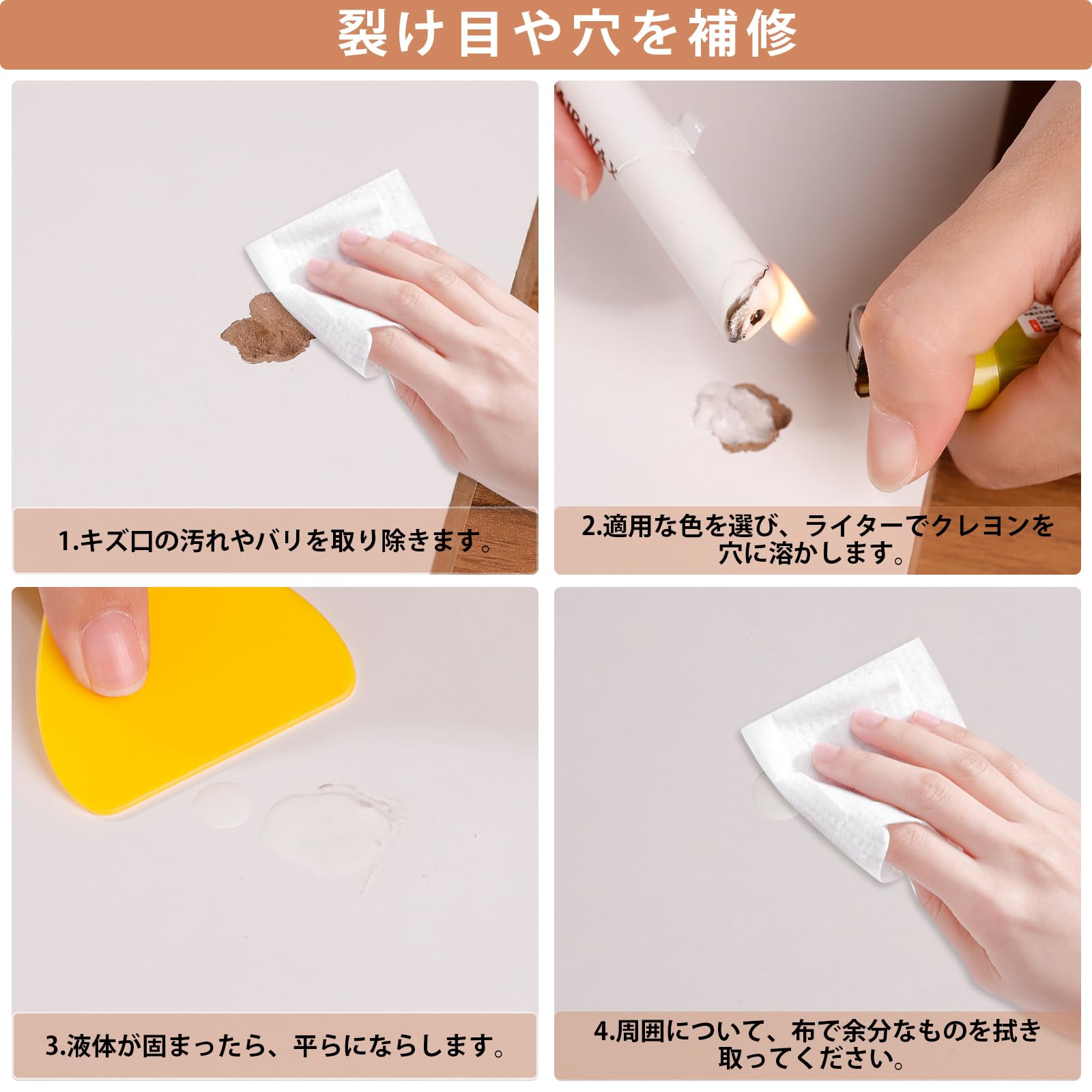 裂け目や穴を補修

AIR WAX

1.キズ口の汚れやバリを取り除きます。

2.適用な色を選び、ライターでクレヨンを穴に溶かします。

3.液体が固まったら、平らにならします。

4.周囲について、布で余分なものを拭き取ってください。